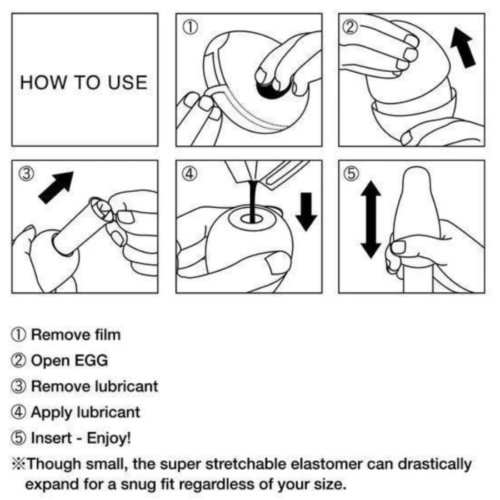 HOW TO USE

①

②

③

④

⑤

① Remove film
② Open EGG
③ Remove lubricant
④ Apply lubricant
⑤ Insert - Enjoy!
※Though small, the super stretchable elastomer can drastically expand for a snug fit regardless of your size.