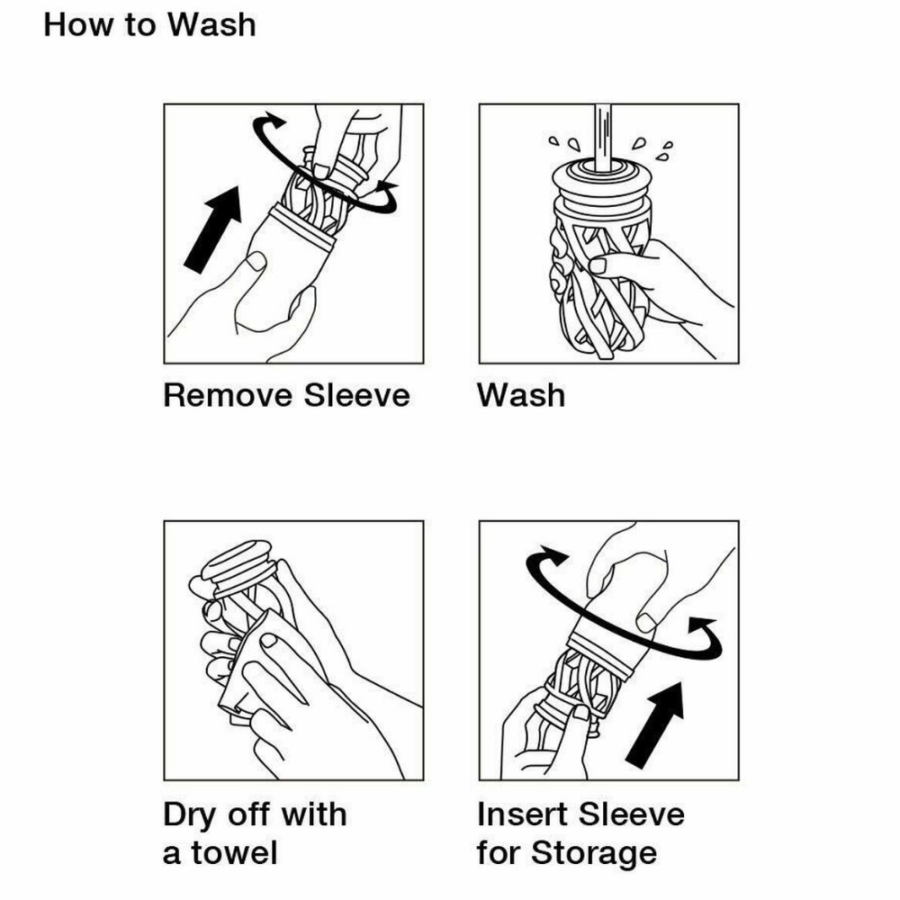 How to Wash

Remove Sleeve

Wash

Dry off with a towel

Insert Sleeve for Storage