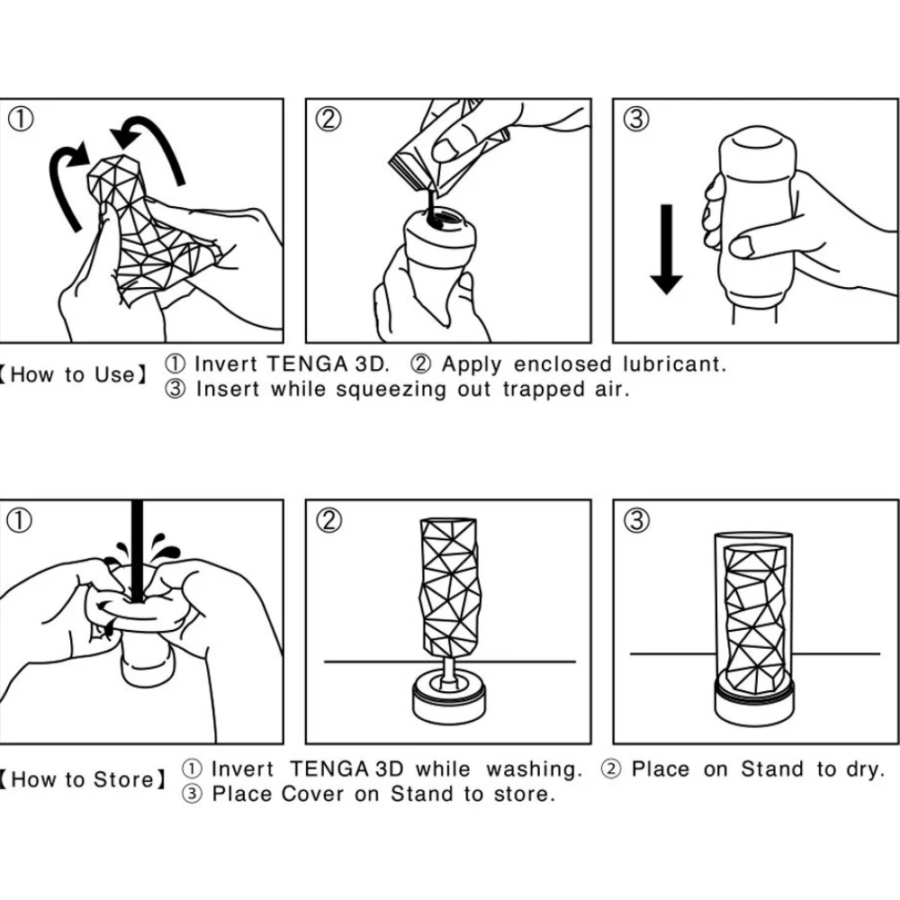 ①

②

③

【How to Use】 ① Invert TENGA 3D. ② Apply enclosed lubricant.
③ Insert while squeezing out trapped air.

①

②

③

【How to Store】 ① Invert TENGA 3D while washing. ② Place on Stand to dry.
③ Place Cover on Stand to store.