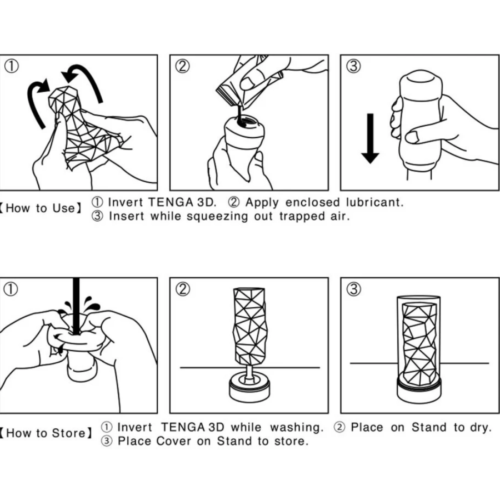 ①

②

③

【How to Use】 ① Invert TENGA 3D. ② Apply enclosed lubricant.
③ Insert while squeezing out trapped air.

①

②

③

【How to Store】 ① Invert TENGA 3D while washing. ② Place on Stand to dry.
③ Place Cover on Stand to store.