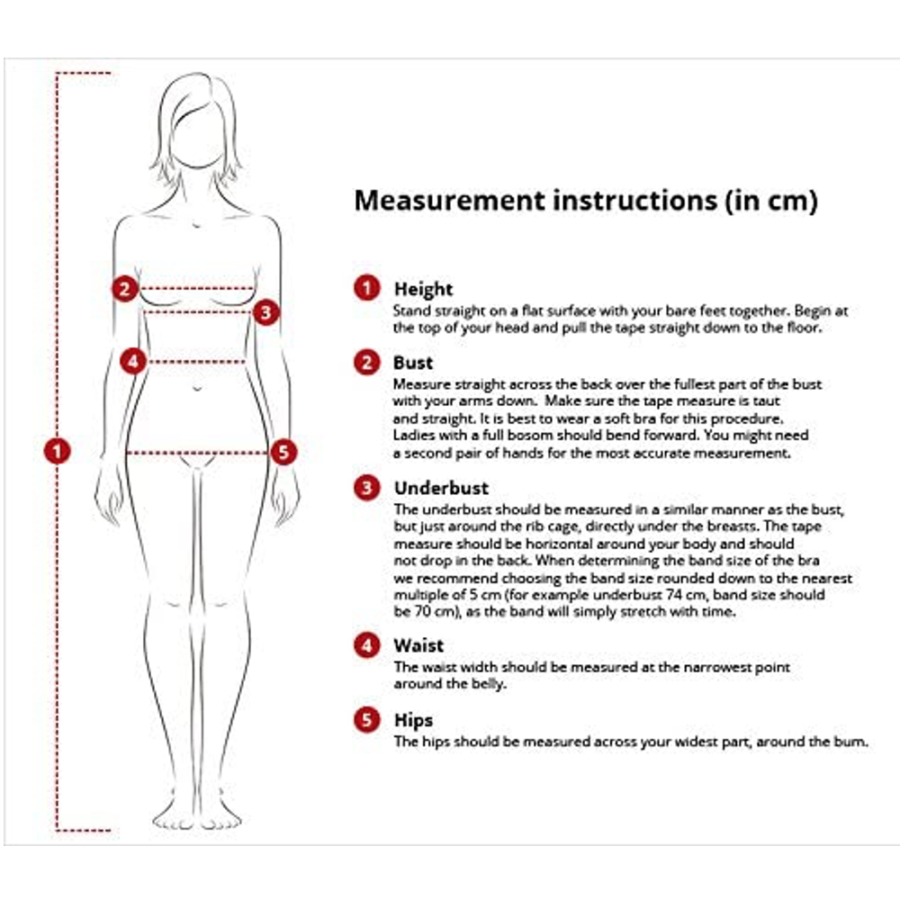 2
3
4
1
5

Measurement instructions (in cm)

1 Height
Stand straight on a flat surface with your bare feet together. Begin at the top of your head and pull the tape straight down to the floor.

2 Bust
Measure straight across the back over the fullest part of the bust with your arms down. Make sure the tape measure is taut and straight. It is best to wear a soft bra for this procedure. Ladies with a full bosom should bend forward. You might need a second pair of hands for the most accurate measurement.

3 Underbust
The underbust should be measured in a similar manner as the bust, but just around the rib cage, directly under the breasts. The tape measure should be horizontal around your body and should not drop in the back. When determining the band size of the bra we recommend choosing the band size rounded down to the nearest multiple of 5 cm (for example underbust 74 cm, band size should be 70 cm), as the band will simply stretch with time.

4 Waist
The waist width should be measured at the narrowest point around the belly.

5 Hips
The hips should be measured across your widest part, around the bum.