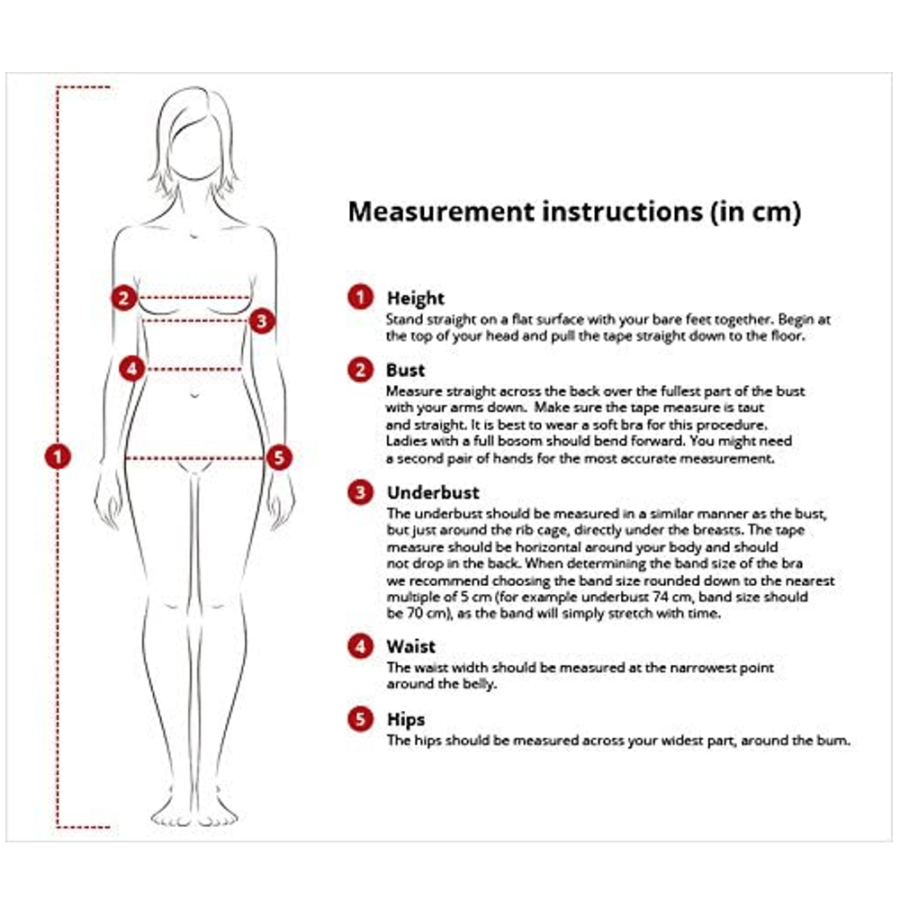 2

3

4

1

5

Measurement instructions (in cm)

1 Height
Stand straight on a flat surface with your bare feet together. Begin at the top of your head and pull the tape straight down to the floor.

2 Bust
Measure straight across the back over the fullest part of the bust with your arms down. Make sure the tape measure is taut and straight. It is best to wear a soft bra for this procedure. Ladies with a full bosom should bend forward. You might need a second pair of hands for the most accurate measurement.

3 Underbust
The underbust should be measured in a similar manner as the bust, but just around the rib cage, directly under the breasts. The tape measure should be horizontal around your body and should not drop in the back. When determining the band size of the bra we recommend choosing the band size rounded down to the nearest multiple of 5 cm (for example underbust 74 cm, band size should be 70 cm), as the band will simply stretch with time.

4 Waist
The waist width should be measured at the narrowest point around the belly.

5 Hips
The hips should be measured across your widest part, around the bum.