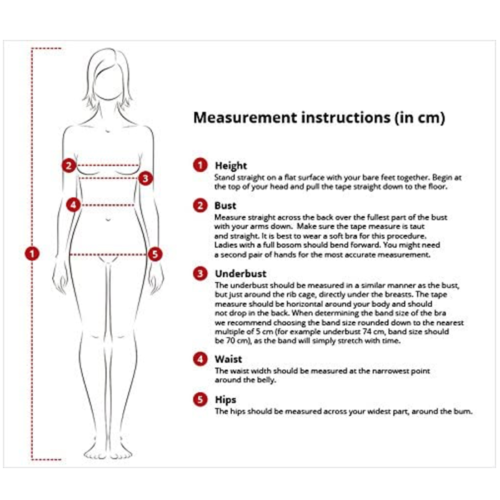 2
3
4
1
5

Measurement instructions (in cm)

1 Height
Stand straight on a flat surface with your bare feet together. Begin at the top of your head and pull the tape straight down to the floor.

2 Bust
Measure straight across the back over the fullest part of the bust with your arms down. Make sure the tape measure is taut and straight. It is best to wear a soft bra for this procedure. Ladies with a full bosom should bend forward. You might need a second pair of hands for the most accurate measurement.

3 Underbust
The underbust should be measured in a similar manner as the bust, but just around the rib cage, directly under the breasts. The tape measure should be horizontal around your body and should not drop in the back. When determining the band size of the bra we recommend choosing the band size rounded down to the nearest multiple of 5 cm (for example underbust 74 cm, band size should be 70 cm), as the band will simply stretch with time.

4 Waist
The waist width should be measured at the narrowest point around the belly.

5 Hips
The hips should be measured across your widest part, around the bum.