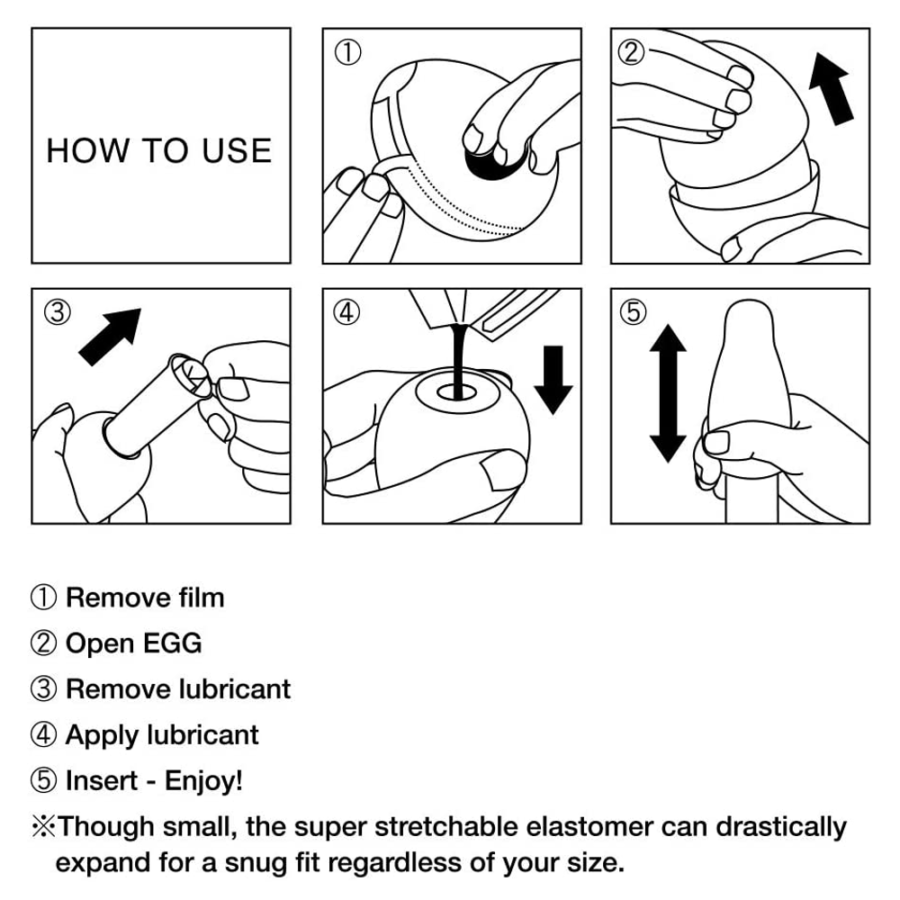 HOW TO USE

①

②

③

④

⑤

① Remove film

② Open EGG

③ Remove lubricant

④ Apply lubricant

⑤ Insert - Enjoy!

※Though small, the super stretchable elastomer can drastically expand for a snug fit regardless of your size.